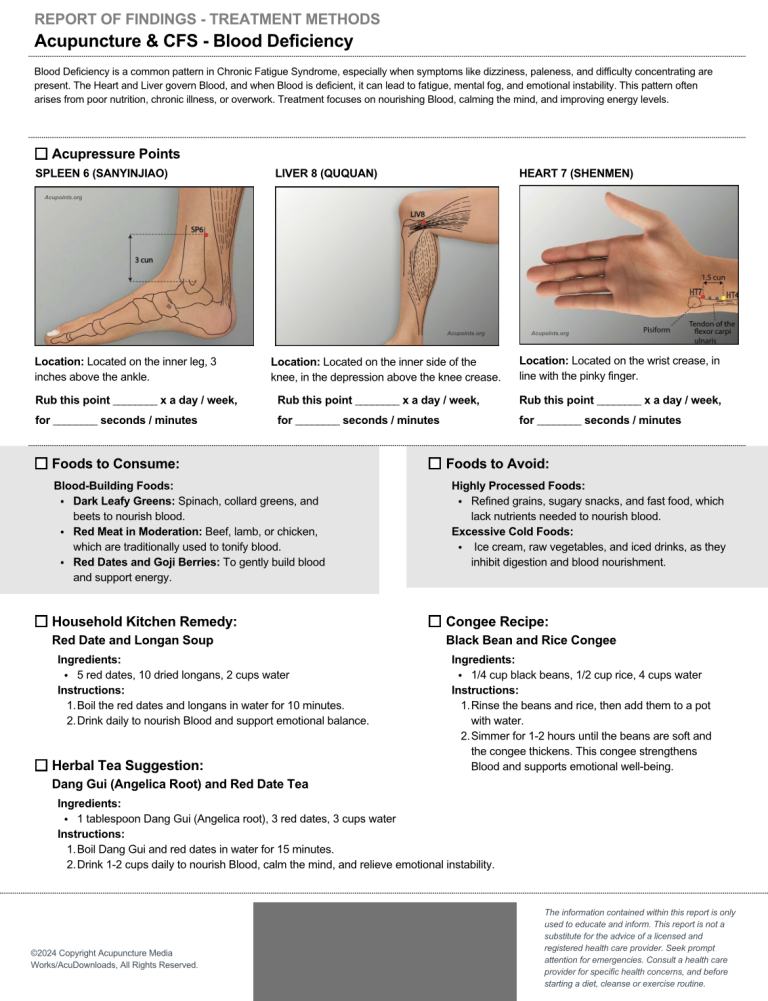 REPORT OF FINDINGS - TREATMENT METHODS

Acupuncture & CFS - Blood Deficiency

Blood Deficiency is a common pattern in Chronic Fatigue Syndrome, especially when symptoms like dizziness, paleness, and difficulty concentrating are present. The Heart and Liver govern Blood, and when Blood is deficient, it can lead to fatigue, mental fog, and emotional instability. This pattern often arises from poor nutrition, chronic illness, or overwork. Treatment focuses on nourishing Blood, calming the mind, and improving energy levels.

☐ Acupressure Points

SPLEEN 6 (SANYINJIAO)

Acupoints.org

SP6

3 cun

Location: Located on the inner leg, 3 inches above the ankle.

Rub this point _______ x a day / week, for _______ seconds / minutes

LIVER 8 (QUQUAN)

LIV8

Acupoints.org

Location: Located on the inner side of the knee, in the depression above the knee crease.

Rub this point _______ x a day / week, for _______ seconds / minutes

HEART 7 (SHENMEN)

1.5 cun

HT7

HT4

Pisiform

Tendon of the flexor carpi ulnaris

Acupoints.org

Location: Located on the wrist crease, in line with the pinky finger.

Rub this point _______ x a day / week, for _______ seconds / minutes

☐ Foods to Consume:

Blood-Building Foods:
• Dark Leafy Greens: Spinach, collard greens, and beets to nourish blood.
• Red Meat in Moderation: Beef, lamb, or chicken, which are traditionally used to tonify blood.
• Red Dates and Goji Berries: To gently build blood and support energy.

☐ Foods to Avoid:

Highly Processed Foods:
• Refined grains, sugary snacks, and fast food, which lack nutrients needed to nourish blood.
Excessive Cold Foods:
• Ice cream, raw vegetables, and iced drinks, as they inhibit digestion and blood nourishment.

☐ Household Kitchen Remedy:

Red Date and Longan Soup

Ingredients:
• 5 red dates, 10 dried longans, 2 cups water
Instructions:
1. Boil the red dates and longans in water for 10 minutes.
2. Drink daily to nourish Blood and support emotional balance.

☐ Herbal Tea Suggestion:

Dang Gui (Angelica Root) and Red Date Tea

Ingredients:
• 1 tablespoon Dang Gui (Angelica root), 3 red dates, 3 cups water
Instructions:
1. Boil Dang Gui and red dates in water for 15 minutes.
2. Drink 1-2 cups daily to nourish Blood, calm the mind, and relieve emotional instability.

☐ Congee Recipe:

Black Bean and Rice Congee

Ingredients:
• 1/4 cup black beans, 1/2 cup rice, 4 cups water
Instructions:
1. Rinse the beans and rice, then add them to a pot with water.
2. Simmer for 1-2 hours until the beans are soft and the congee thickens. This congee strengthens Blood and supports emotional well-being.

©2024 Copyright Acupuncture Media Works/AcuDownloads, All Rights Reserved.

The information contained within this report is only used to educate and inform. This report is not a substitute for the advice of a licensed and registered health care provider. Seek prompt attention for emergencies. Consult a health care provider for specific health concerns, and before starting a diet, cleanse or exercise routine.